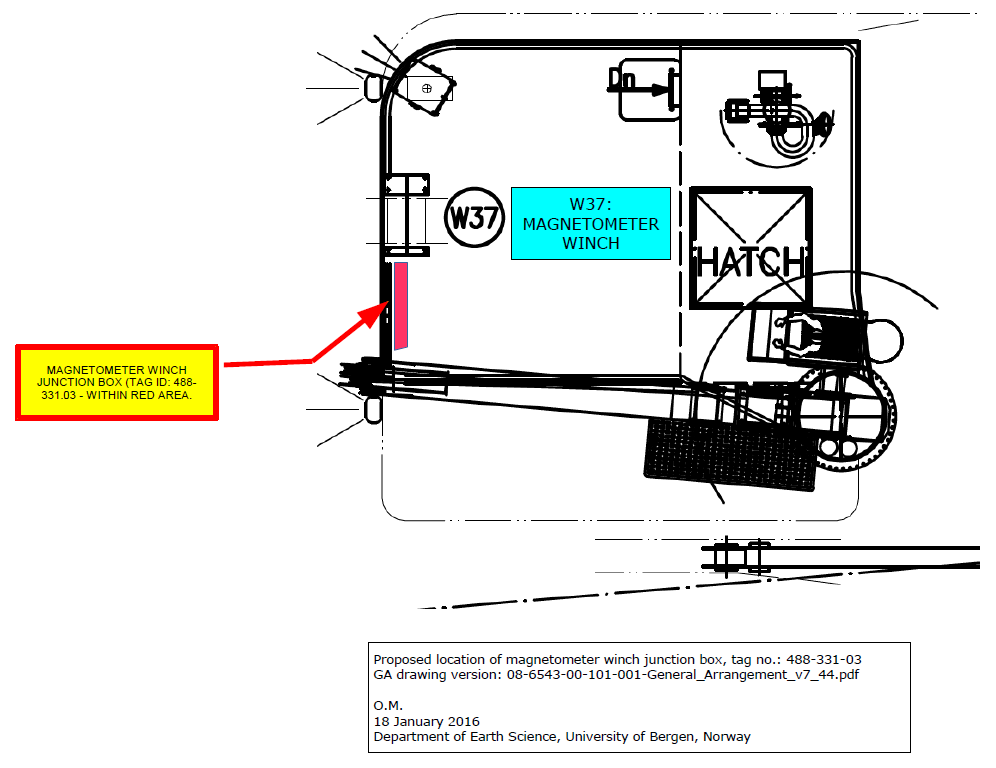 Dn

W37

W37:
MAGNETOMETER
WINCH

HATCH

MAGNETOMETER WINCH JUNCTION BOX (TAG ID: 488-331.03 - WITHIN RED AREA.

Proposed location of magnetometer winch junction box, tag no.: 488-331-03
GA drawing version: 08-6543-00-101-001-General_Arrangement_v7_44.pdf

O.M.
18 January 2016
Department of Earth Science, University of Bergen, Norway